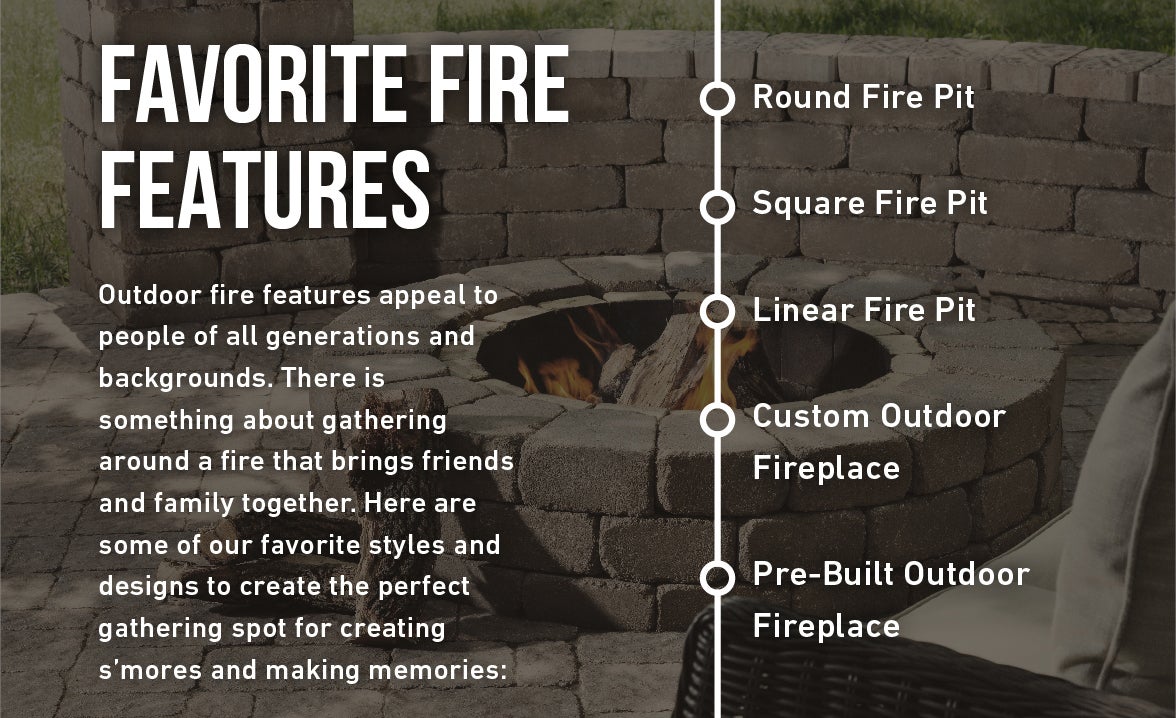 FAVORITE FIRE FEATURES

Outdoor fire features appeal to people of all generations and backgrounds. There is something about gathering around a fire that brings friends and family together. Here are some of our favorite styles and designs to create the perfect gathering spot for creating s'mores and making memories:

Round Fire Pit

Square Fire Pit

Linear Fire Pit

Custom Outdoor Fireplace

Pre-Built Outdoor Fireplace